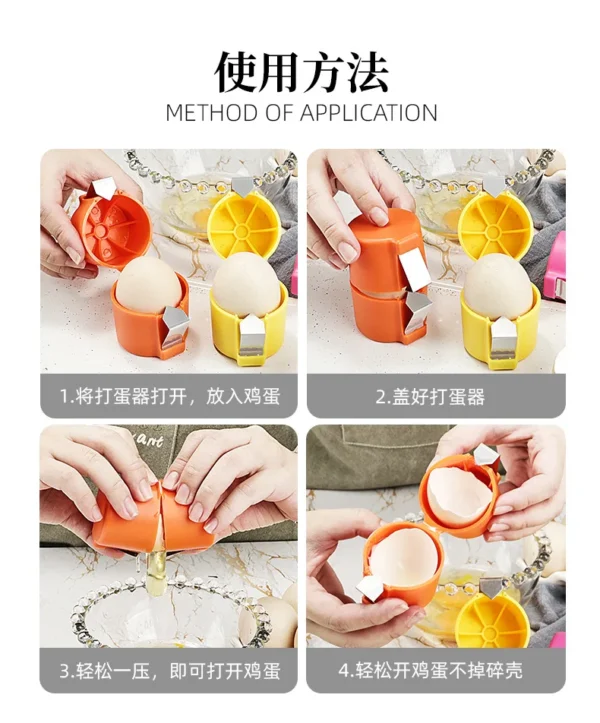 使用方法
METHOD OF APPLICATION

1.将打蛋器打开，放入鸡蛋

2.盖好打蛋器

3.轻松一压，即可打开鸡蛋

4.轻松开鸡蛋不掉碎壳