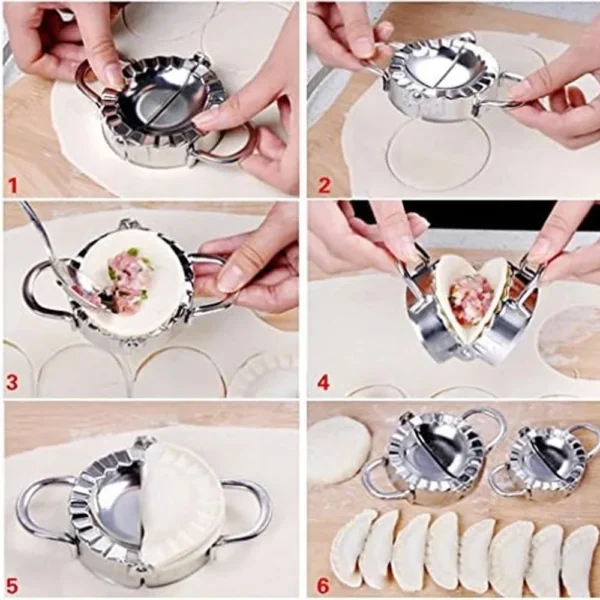 1

2

3

4

5

6